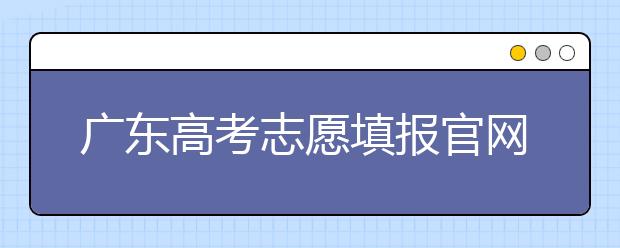 广东高考志愿填报官网